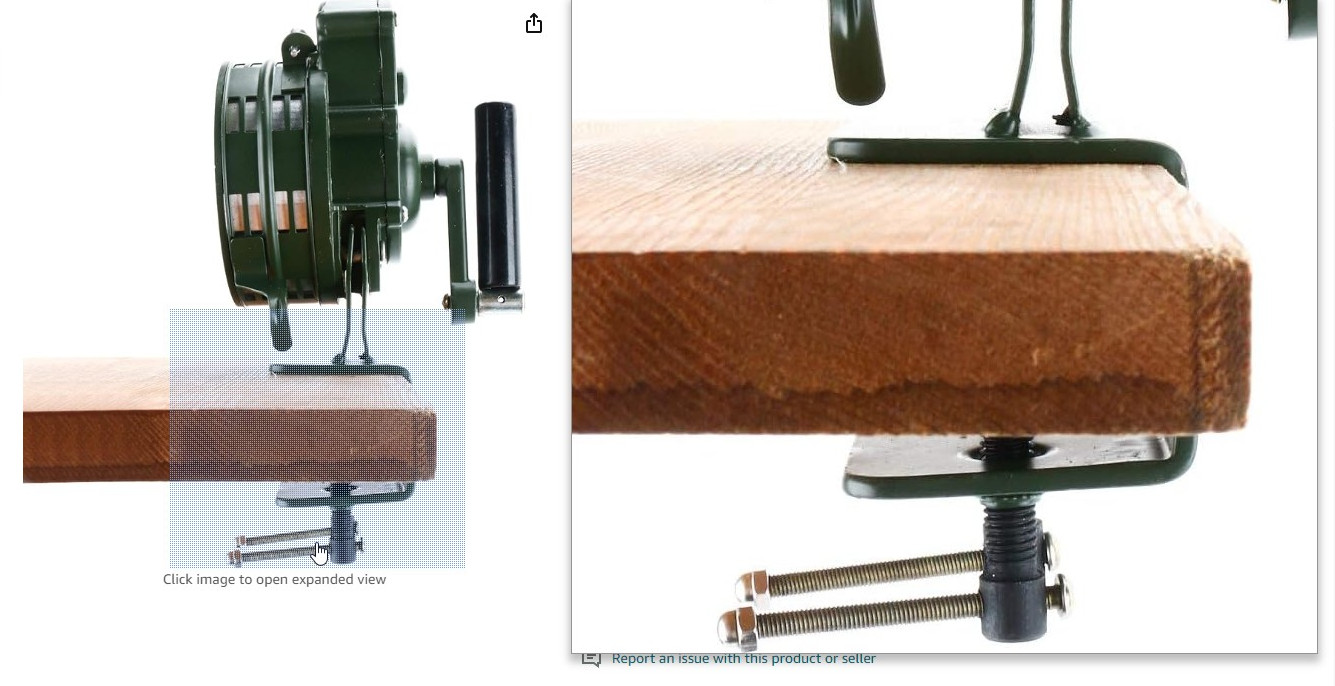 Click image to open expanded view

Report an issue with this product or seller